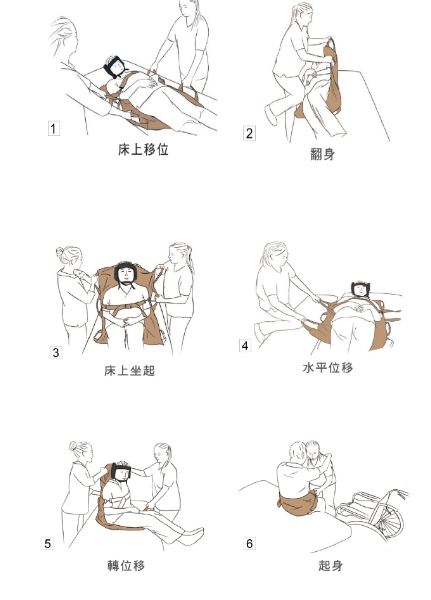 1
床上移位

2
翻身

3
床上坐起

4
水平位移

5
轉位移

6
起身