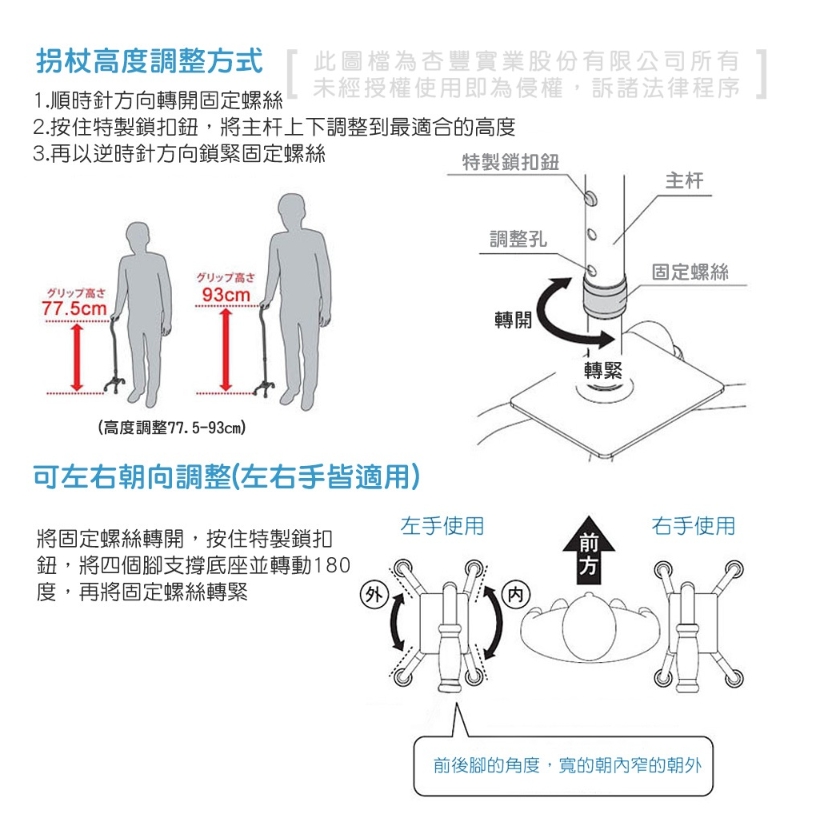 拐杖高度調整方式

此圖檔為杏豐實業股份有限公司所有
未經授權使用即為侵權，訴諸法律程序

1.順時針方向轉開固定螺絲
2.按住特製鎖扣鈕，將主杆上下調整到最適合的高度
3.再以逆時針方向鎖緊固定螺絲

グリップ高さ
77.5cm

グリップ高さ
93cm

(高度調整77.5-93cm)

特製鎖扣鈕
主杆
調整孔
固定螺絲
轉開
轉緊

可左右朝向調整(左右手皆適用)

將固定螺絲轉開，按住特製鎖扣鈕，將四個腳支撐底座並轉動180度，再將固定螺絲轉緊

左手使用
前方
右手使用
外
內

前後腳的角度，寬的朝內窄的朝外